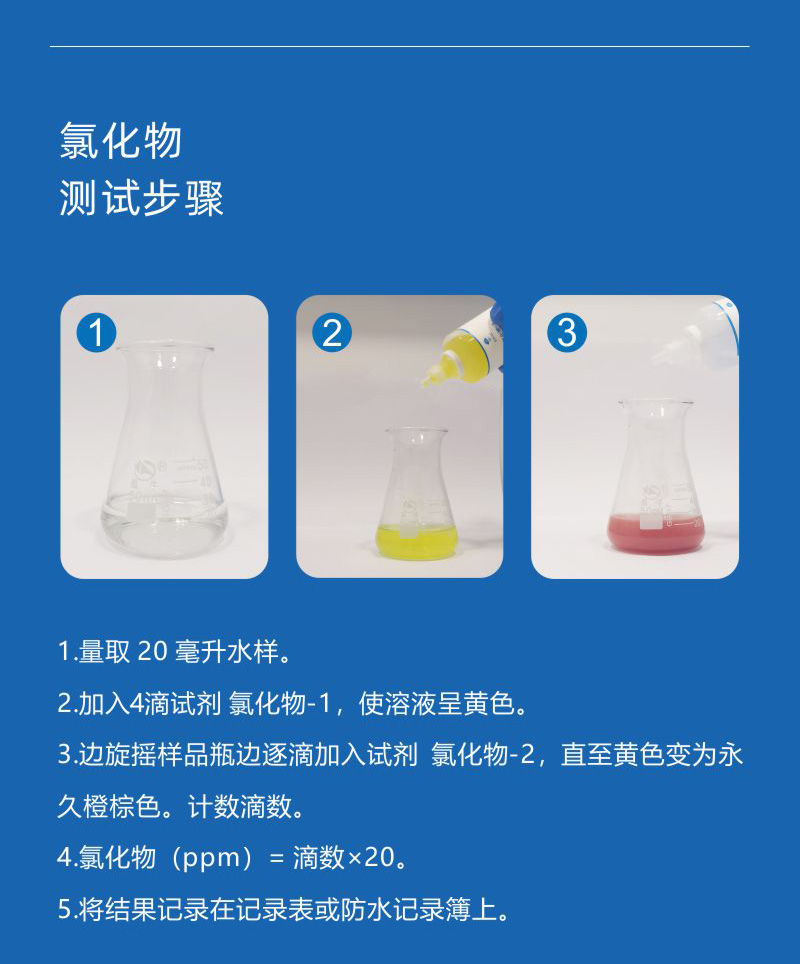 氯化物
测试步骤

1

2

3

1.量取 20 毫升水样。

2.加入4滴试剂 氯化物-1，使溶液呈黄色。

3.边旋摇样品瓶边逐滴加入试剂 氯化物-2，直至黄色变为永久橙棕色。计数滴数。

4.氯化物（ppm）= 滴数×20。

5.将结果记录在记录表或防水记录簿上。